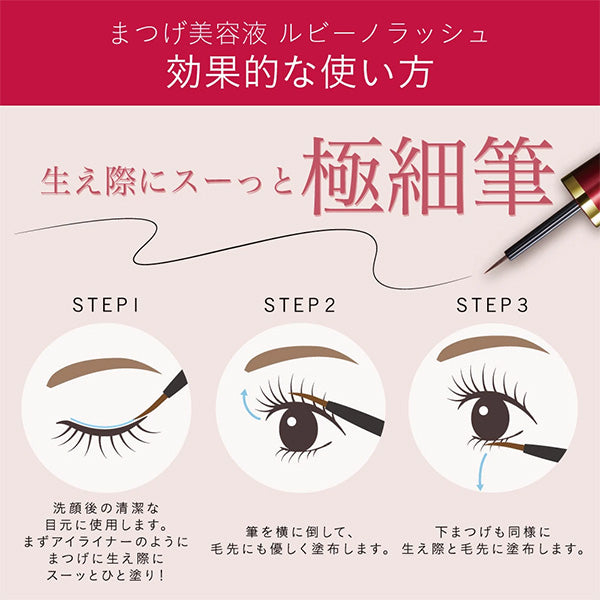 まつげ美容液 ルビーノラッシュ
効果的な使い方

生え際にスーっと極細筆

STEP1

洗顔後の清潔な目元に使用します。まずアイライナーのようにまつげに生え際にスーッとひと塗り！

STEP2

筆を横に倒して、毛先にも優しく塗布します。

STEP3

下まつげも同様に生え際と毛先に塗布します。